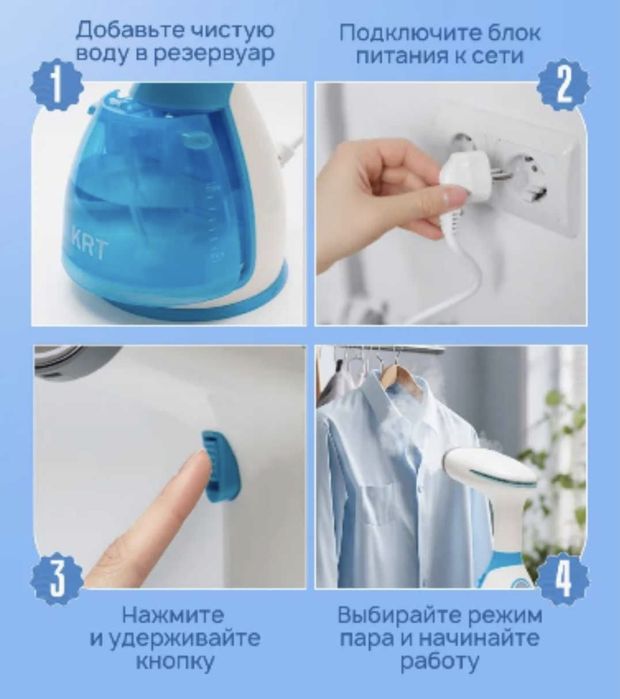 Добавьте чистую воду в резервуар

1

KRT

Подключите блок питания к сети

2

3

Нажмите и удерживайте кнопку

4

Выбирайте режим пара и начинайте работу