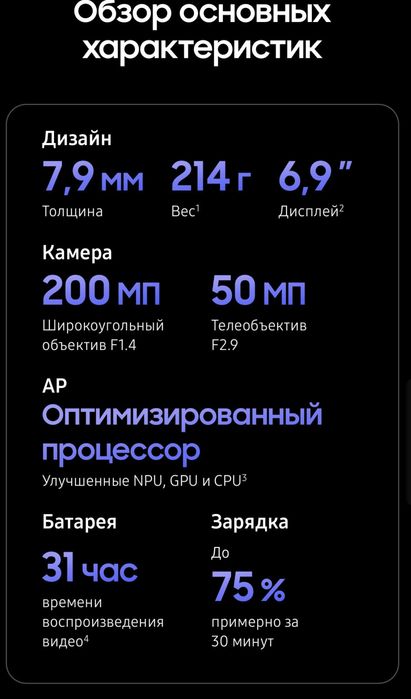 Обзор основных характеристик

Дизайн

7,9 мм
Толщина

214 г
Вес$^1$

6,9 ″
Дисплей$^2$

Камера

200 МП
Широкоугольный объектив F1.4

50 МП
Телеобъектив F2.9

AP

Оптимизированный процессор
Улучшенные NPU, GPU и CPU$^3$

Батарея

31 час
времени воспроизведения видео$^4$

Зарядка

До
75 %
примерно за 30 минут