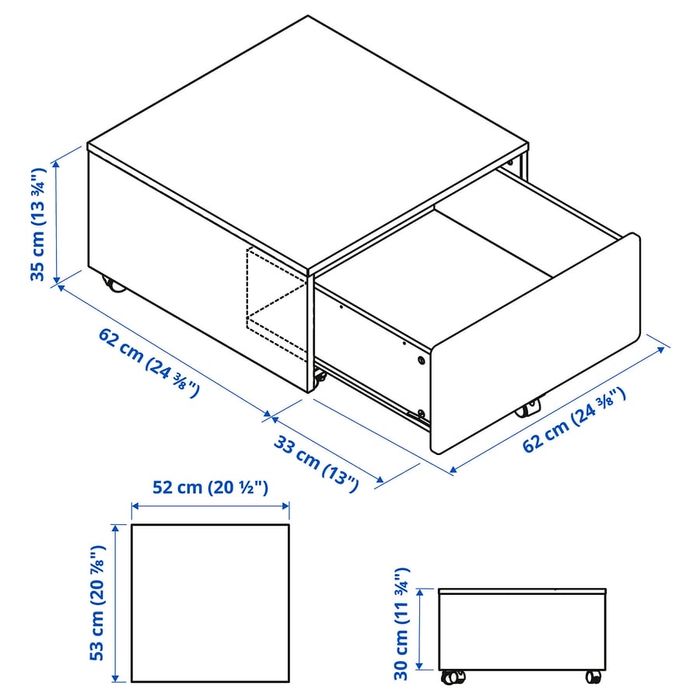 35 cm (13 ¾")

62 cm (24 ⅜")

33 cm (13")

62 cm (24 ⅜")

52 cm (20 ½")

53 cm (20 ⅞")

30 cm (11 ¾")