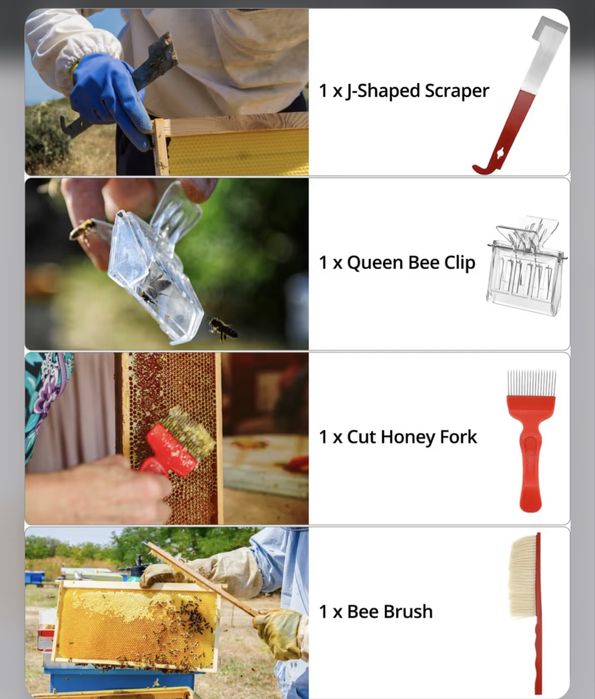 1 x J-Shaped Scraper

1 x Queen Bee Clip

1 x Cut Honey Fork

1 x Bee Brush