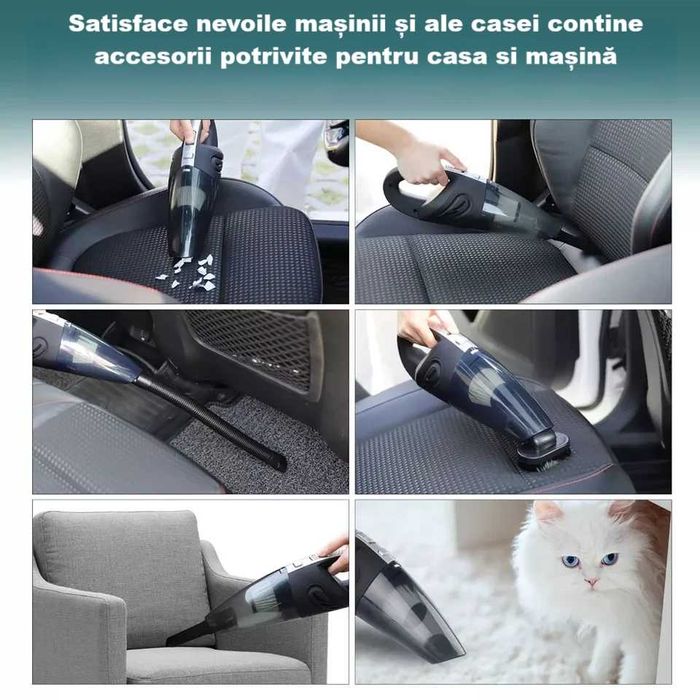 Satisface nevoile mașinii și ale casei contine accesorii potrivite pentru casa si mașină