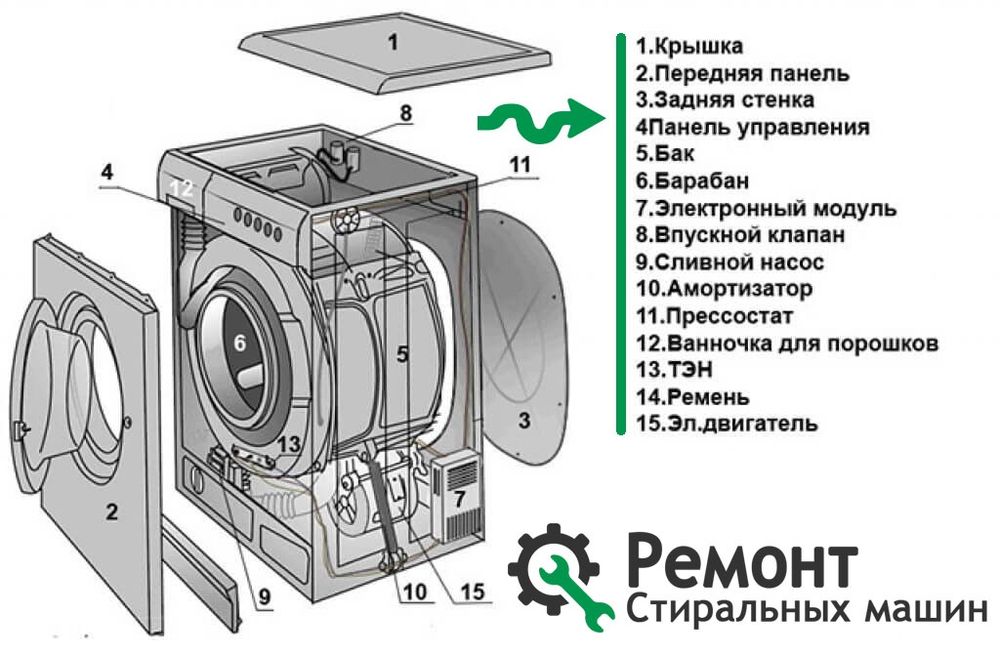 1
8
11
4
12
6
5
3
13
7
2
9
10
15

1.Крышка
2.Передняя панель
3.Задняя стенка
4Панель управления
5.Бак
6.Барабан
7.Электронный модуль
8.Впускной клапан
9.Сливной насос
10.Амортизатор
11.Прессостат
12.Ванночка для порошков
13.ТЭН
14.Ремень
15.Эл.двигатель

Ремонт
Стиральных машин