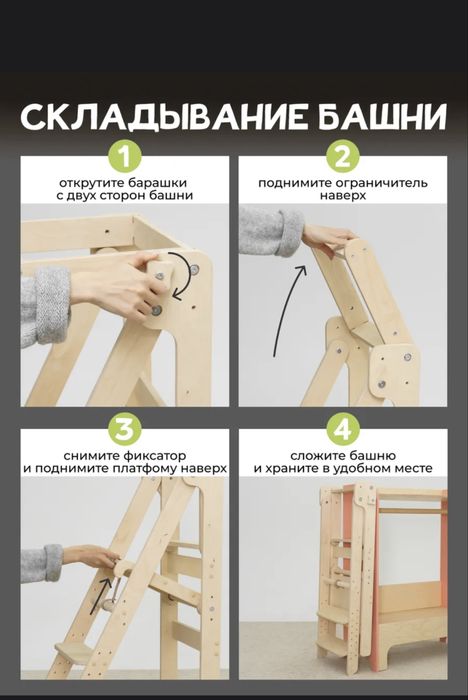 СКЛАДЫВАНИЕ БАШНИ

1
открутите барашки с двух сторон башни

2
поднимите ограничитель наверх

3
снимите фиксатор и поднимите платфому наверх

4
сложите башню и храните в удобном месте