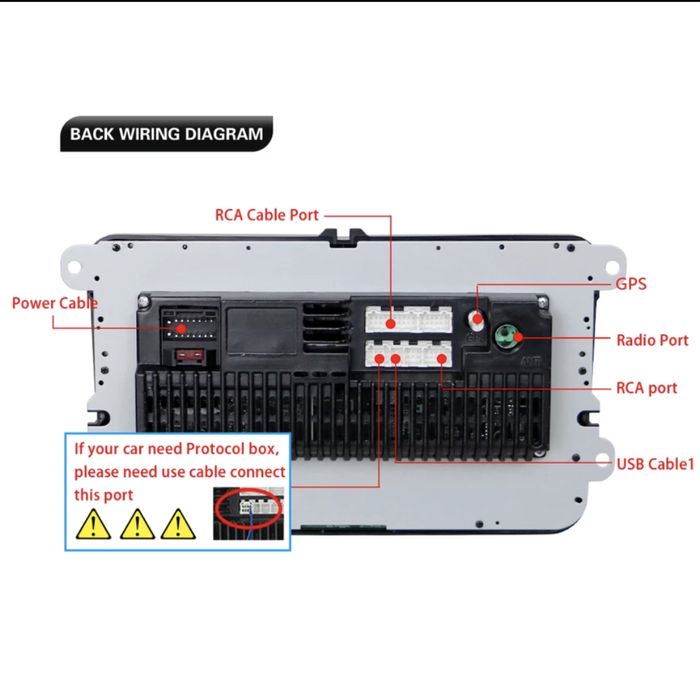 BACK WIRING DIAGRAM

RCA Cable Port

Power Cable

GPS

Radio Port

RCA port

USB Cable1

If your car need Protocol box, please need use cable connect this port