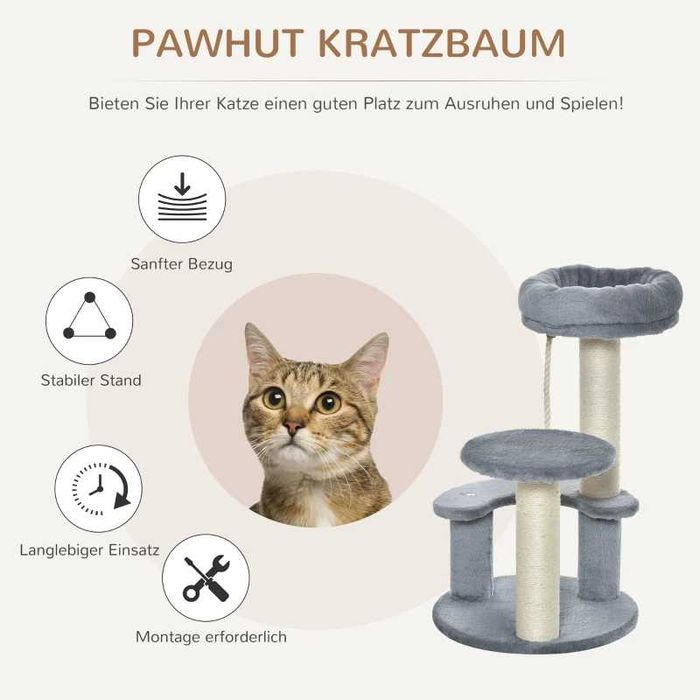 PAWHUT KRATZBAUM

Bieten Sie Ihrer Katze einen guten Platz zum Ausruhen und Spielen!

Sanfter Bezug

Stabiler Stand

Langlebiger Einsatz

Montage erforderlich