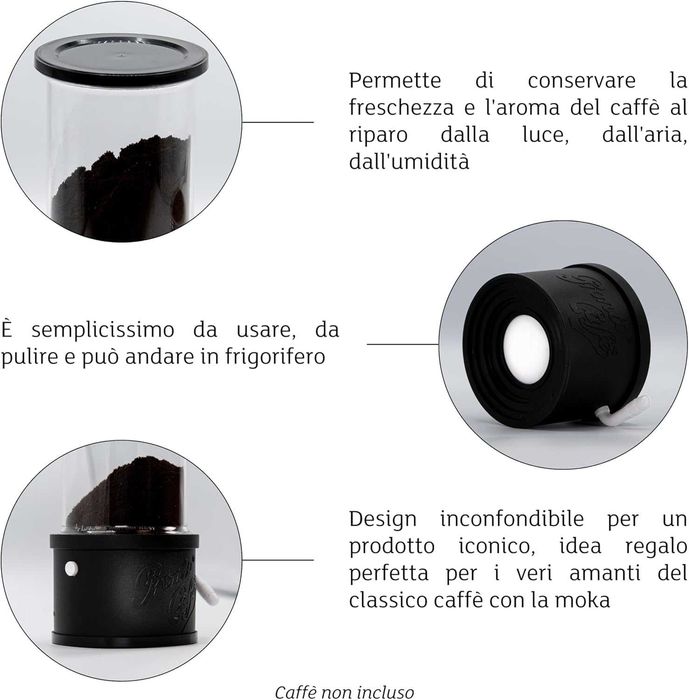 Permette di conservare la freschezza e l'aroma del caffè al riparo dalla luce, dall'aria, dall'umidità

È semplicissimo da usare, da pulire e può andare in frigorifero

Design inconfondibile per un prodotto iconico, idea regalo perfetta per i veri amanti del classico caffè con la moka

Caffè non incluso