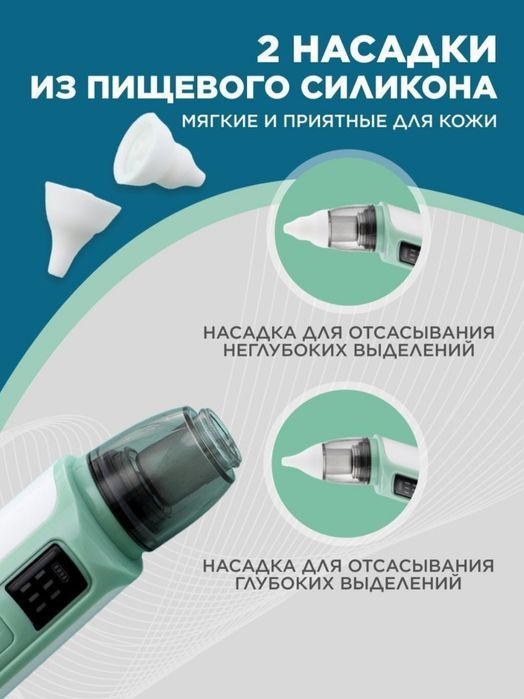 2 НАСАДКИ
ИЗ ПИЩЕВОГО СИЛИКОНА

МЯГКИЕ И ПРИЯТНЫЕ ДЛЯ КОЖИ

НАСАДКА ДЛЯ ОТСАСЫВАНИЯ НЕГЛУБОКИХ ВЫДЕЛЕНИЙ

НАСАДКА ДЛЯ ОТСАСЫВАНИЯ ГЛУБОКИХ ВЫДЕЛЕНИЙ