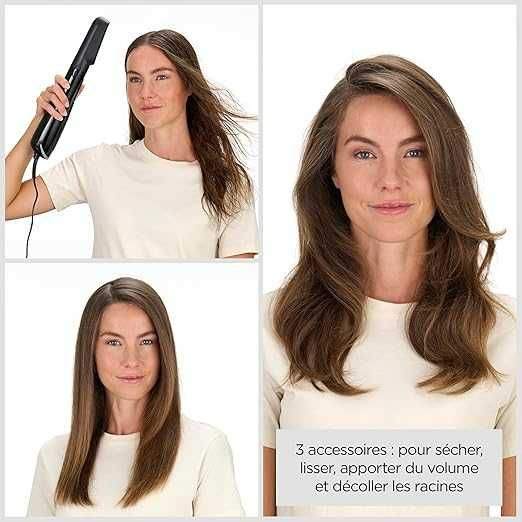 3 accessoires : pour sécher, lisser, apporter du volume et décoller les racines