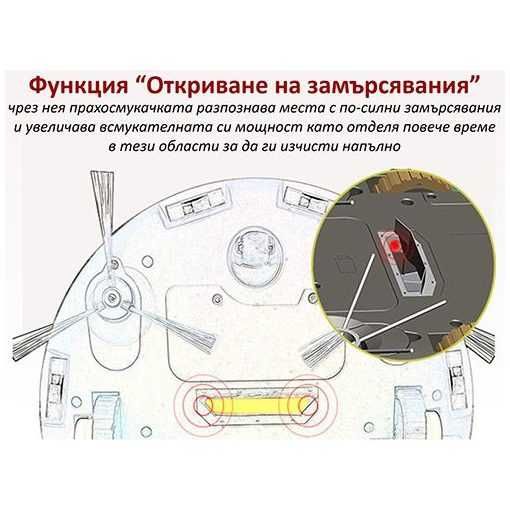 Функция “Откриване на замърсявания”
чрез нея прахосмукачката разпознава места с по-силни замърсявания и увеличава всмукателната си мощност като отделя повече време в тези области за да ги изчисти напълно