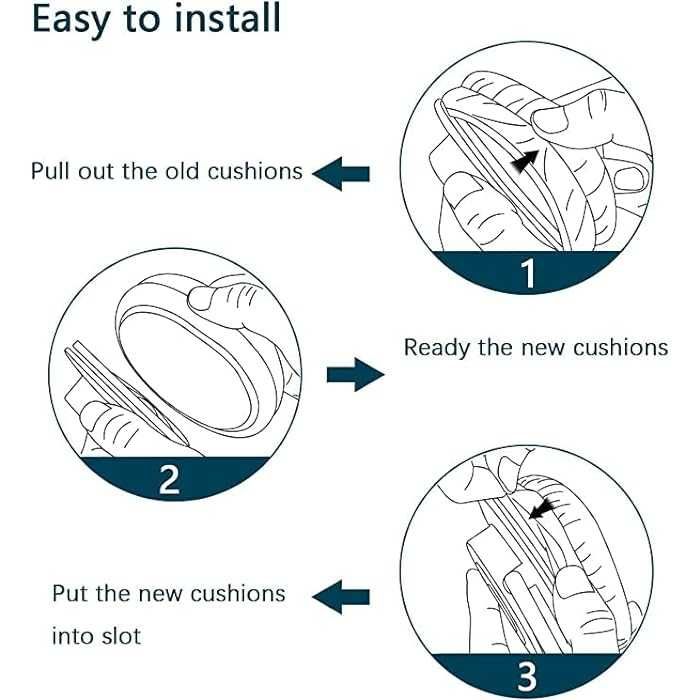 Easy to install

Pull out the old cushions

1

2

Ready the new cushions

Put the new cushions into slot

3