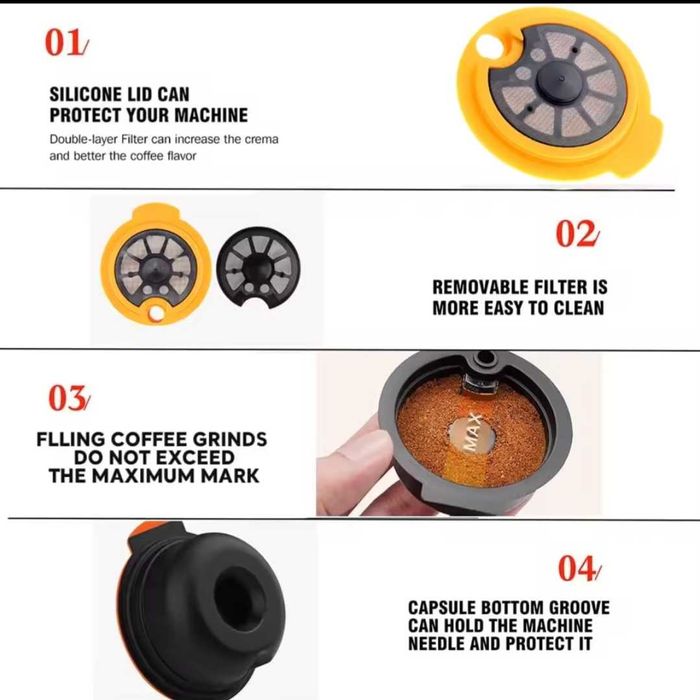 01

SILICONE LID CAN PROTECT YOUR MACHINE

Double-layer Filter can increase the crema and better the coffee flavor

02

REMOVABLE FILTER IS MORE EASY TO CLEAN

03

FLLING COFFEE GRINDS DO NOT EXCEED THE MAXIMUM MARK

MAX

04

CAPSULE BOTTOM GROOVE CAN HOLD THE MACHINE NEEDLE AND PROTECT IT