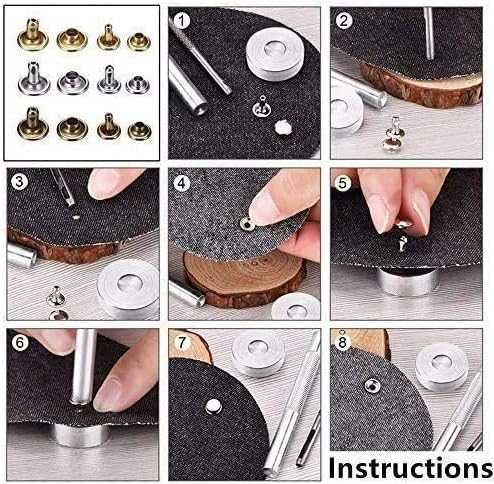 1
2
3
4
5
6
7
8
Instructions