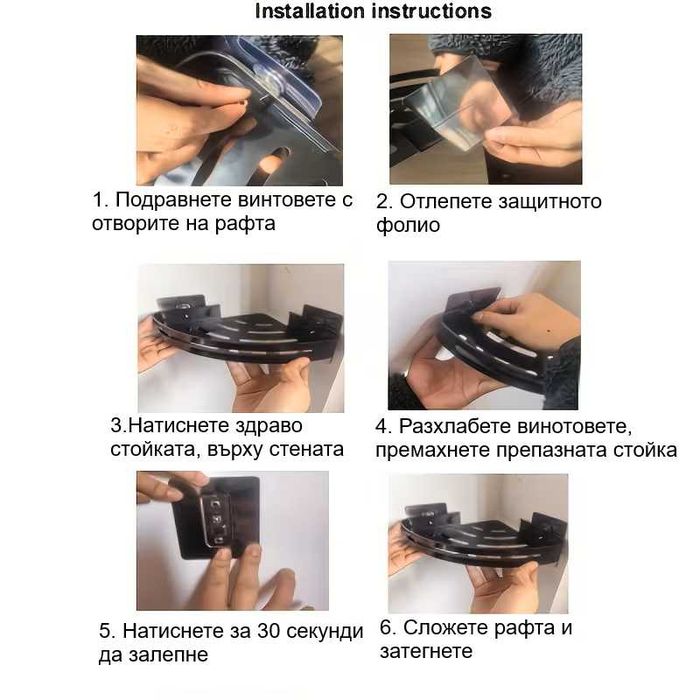 Installation instructions

1. Подравнете винтовете с отворите на рафта

2. Отлепете защитното фолио

3.Натиснете здраво стойката, върху стената

4. Разхлабете винотовете, премахнете препазната стойка

5. Натиснете за 30 секунди да залепне

6. Сложете рафта и затегнете