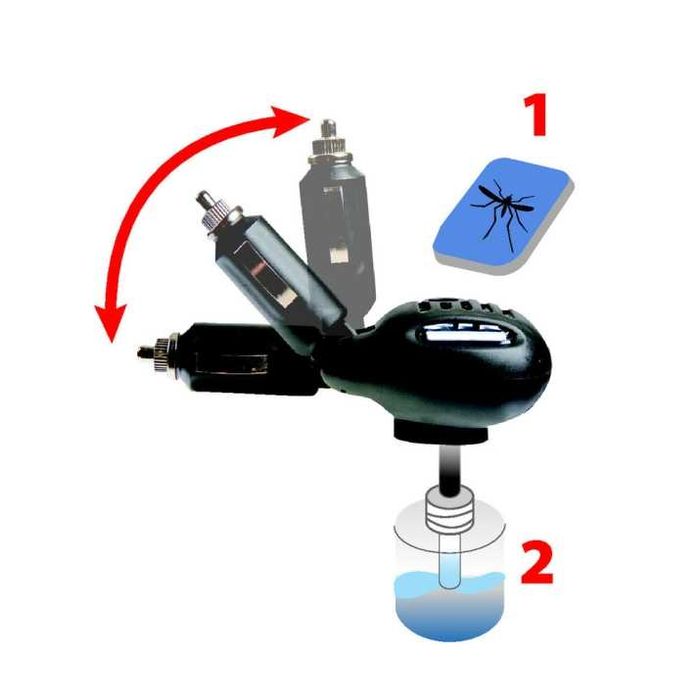 1

2