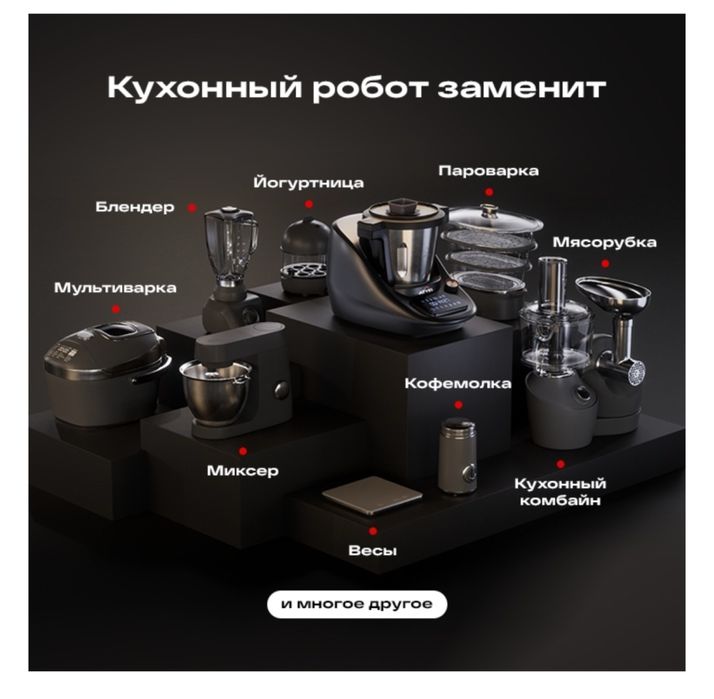 Кухонный робот заменит

Пароварка

Йогуртница

Блендер

Мясорубка

Мультиварка

Кофемолка

Миксер

Кухонный комбайн

Весы

и многое другое