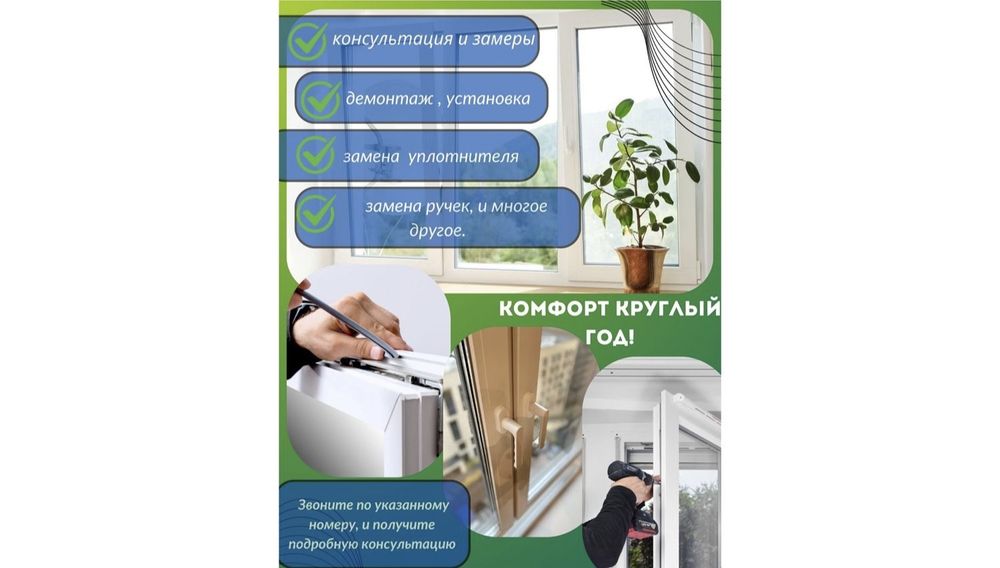 консультация и замеры

демонтаж , установка

замена уплотнителя

замена ручек, и многое другое.

КОМФОРТ КРУГЛЫЙ ГОД!

Звоните по указанному номеру, и получите подробную консультацию