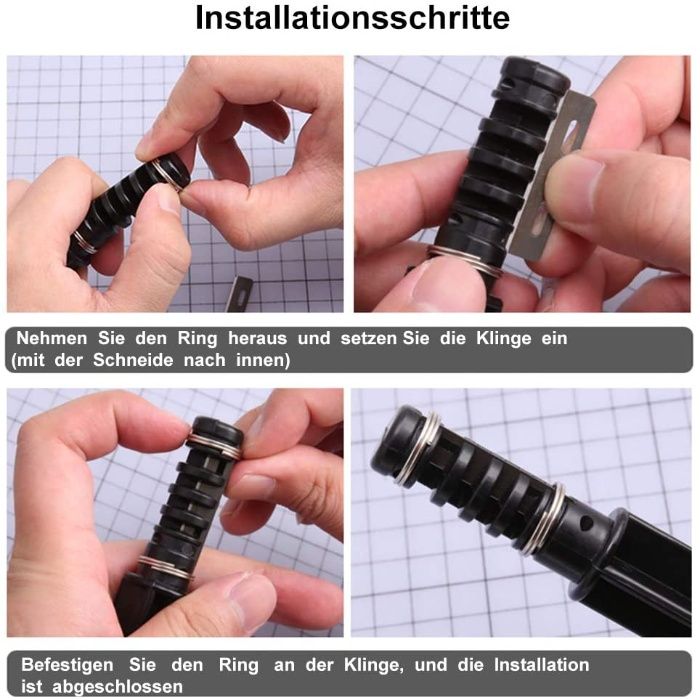 Installationsschritte

Nehmen Sie den Ring heraus und setzen Sie die Klinge ein (mit der Schneide nach innen)

Befestigen Sie den Ring an der Klinge, und die Installation ist abgeschlossen