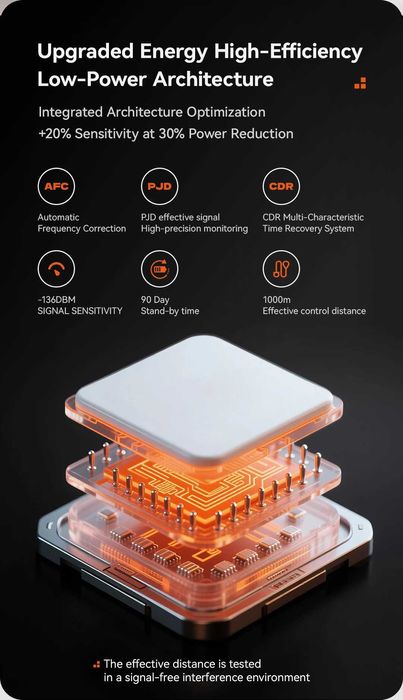 Upgraded Energy High-Efficiency Low-Power Architecture

Integrated Architecture Optimization
+20% Sensitivity at 30% Power Reduction

AFC
Automatic Frequency Correction

PJD
PJD effective signal High-precision monitoring

CDR
CDR Multi-Characteristic Time Recovery System

-136DBM
SIGNAL SENSITIVITY

90 Day
Stand-by time

1000m
Effective control distance

The effective distance is tested in a signal-free interference environment