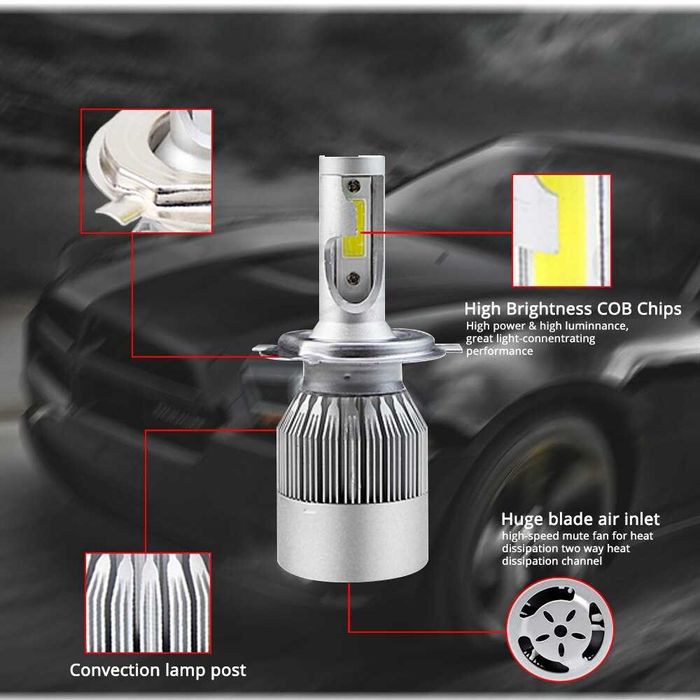 High Brightness COB Chips
High power & high luminnance, great light-connentrating performance

Huge blade air inlet
high-speed mute fan for heat dissipation two way heat dissipation channel

Convection lamp post