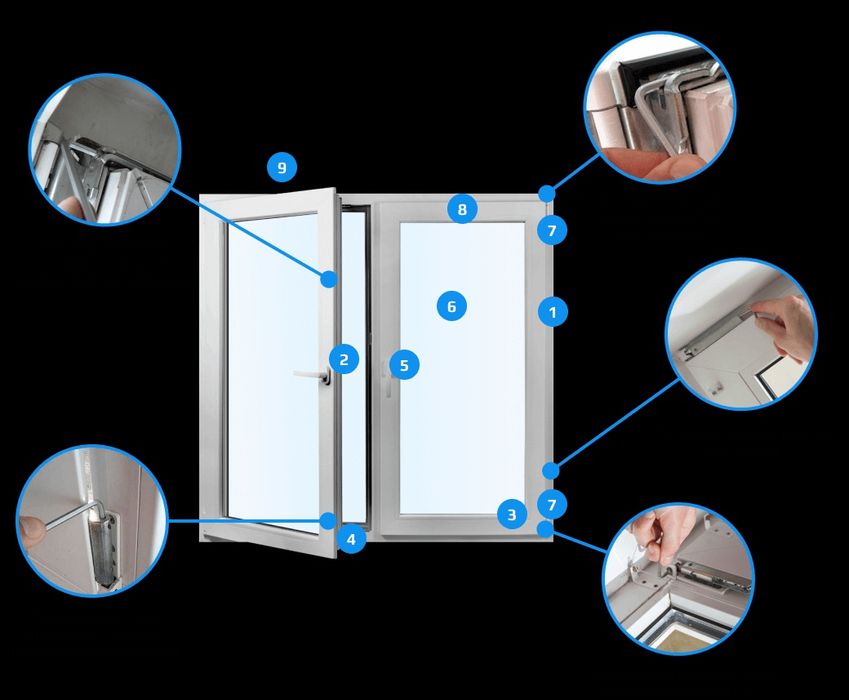 9
8
7
6
1
2
5
7
3
4