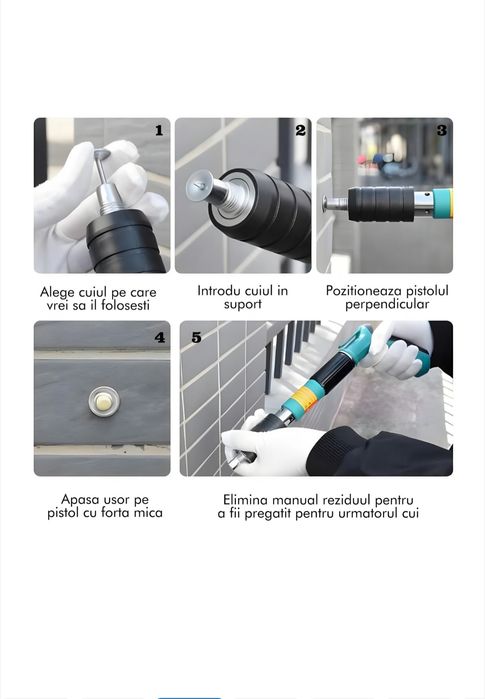 1

Alege cuiul pe care vrei sa il folosesti

2

Introdu cuiul in suport

3

Pozitioneaza pistolul perpendicular

4

Apasa usor pe pistol cu forta mica

5

Elimina manual reziduul pentru a fii pregatit pentru urmatorul cui