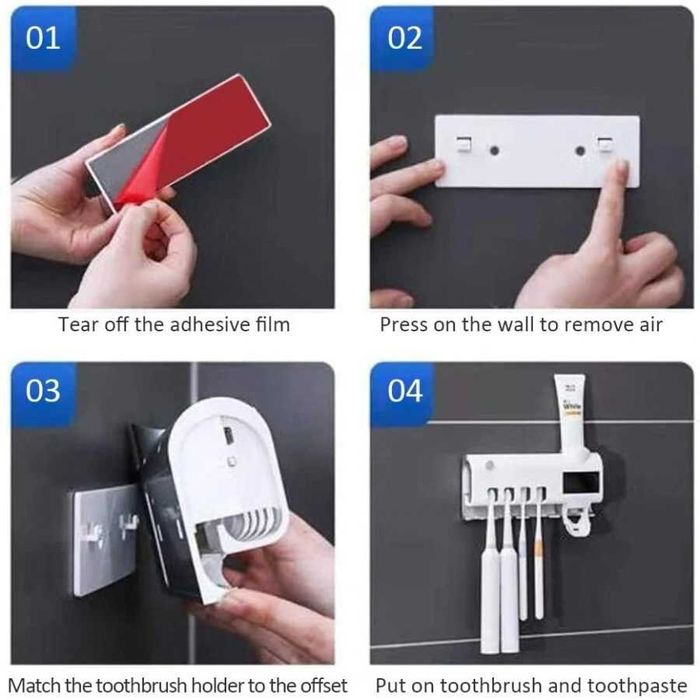 01

Tear off the adhesive film

02

Press on the wall to remove air

03

Match the toothbrush holder to the offset

04

White

Put on toothbrush and toothpaste