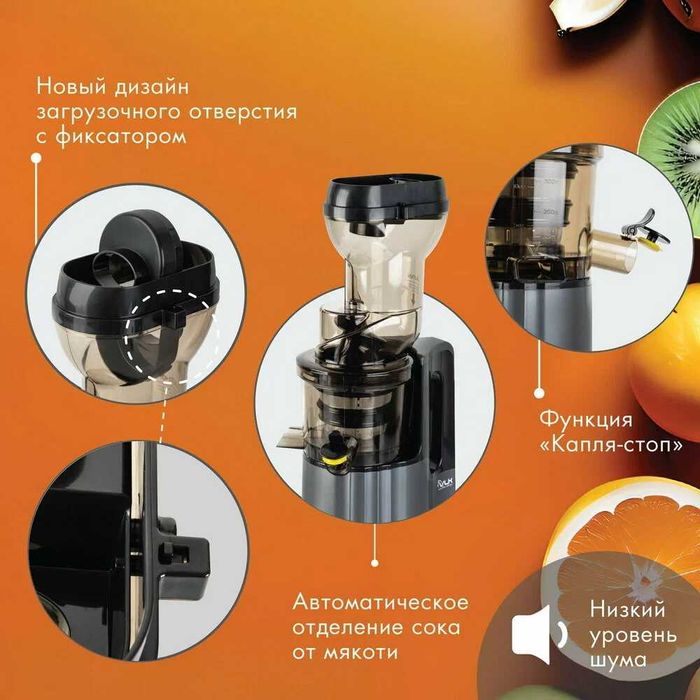 Новый дизайн загрузочного отверстия с фиксатором

Функция «Капля-стоп»

Автоматическое отделение сока от мякоти

Низкий уровень шума