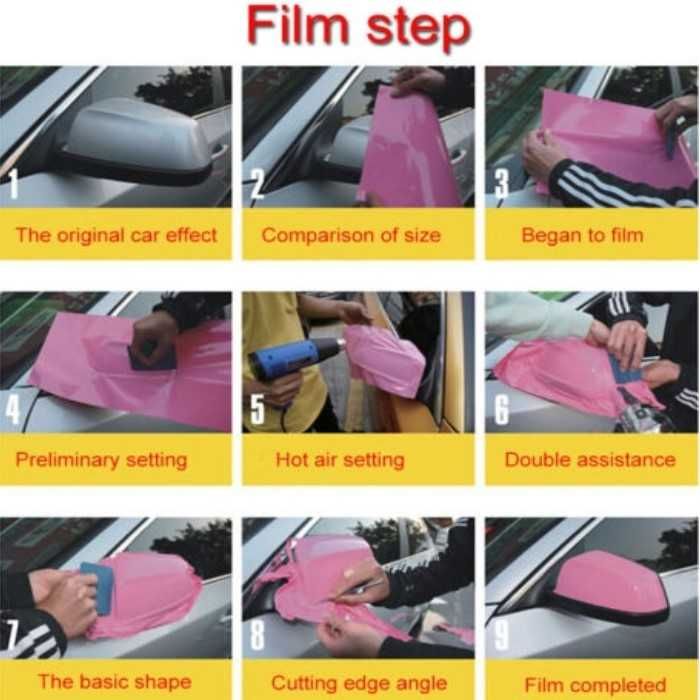 Film step

1
The original car effect

2
Comparison of size

3
Began to film

4
Preliminary setting

5
Hot air setting

6
Double assistance

7
The basic shape

8
Cutting edge angle

9
Film completed