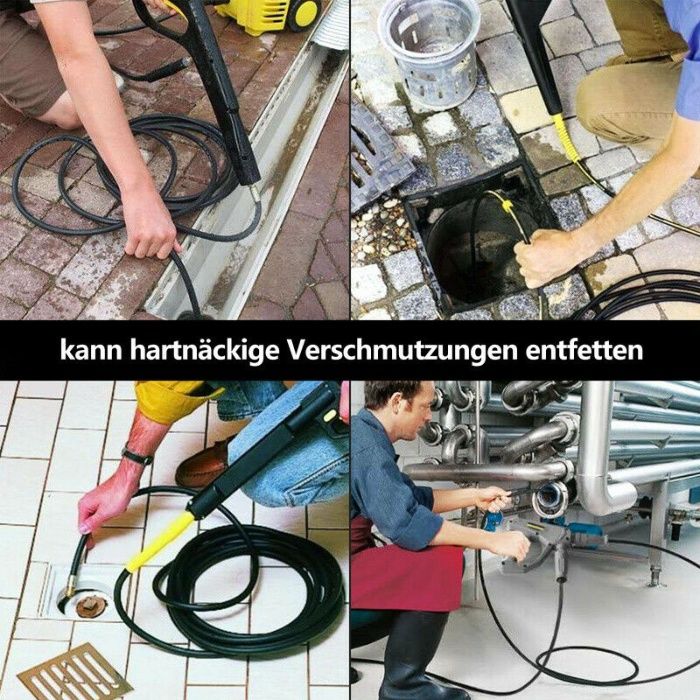 kann hartnäckige Verschmutzungen entfetten