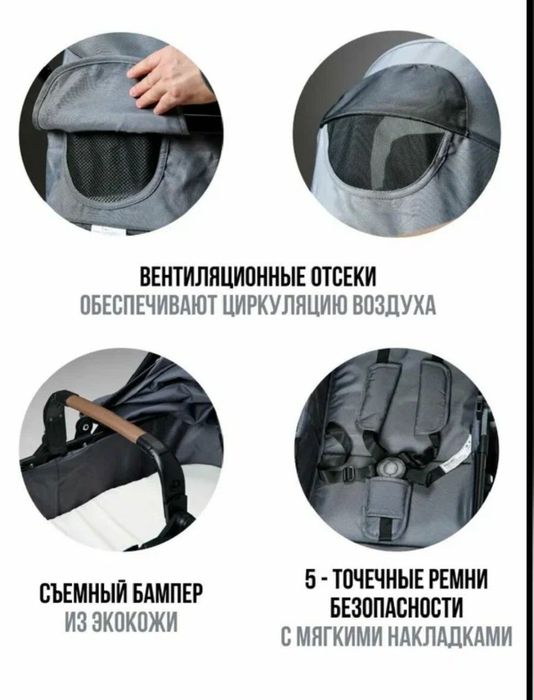 ВЕНТИЛЯЦИОННЫЕ ОТСЕКИ
ОБЕСПЕЧИВАЮТ ЦИРКУЛЯЦИЮ ВОЗДУХА

СЪЕМНЫЙ БАМПЕР
ИЗ ЭКОКОЖИ

5 - ТОЧЕЧНЫЕ РЕМНИ
БЕЗОПАСНОСТИ
С МЯГКИМИ НАКЛАДКАМИ