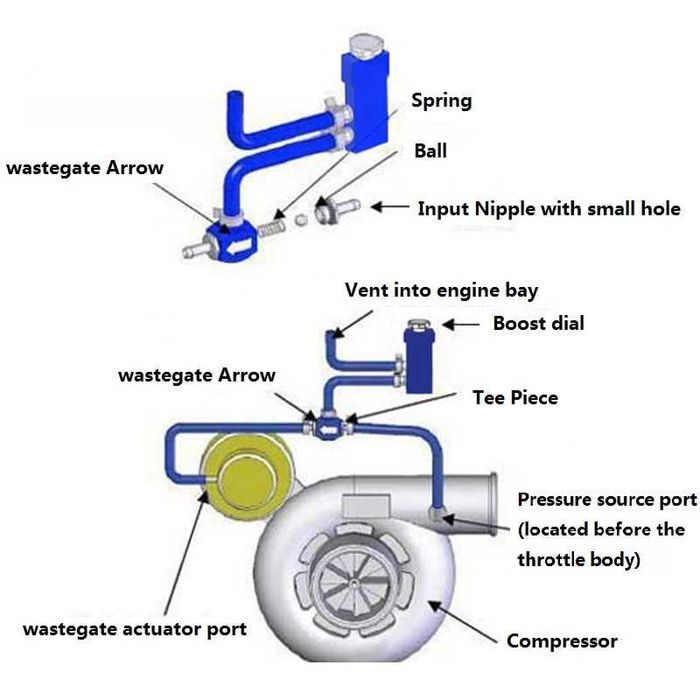 Spring

Ball

wastegate Arrow

Input Nipple with small hole

Vent into engine bay

Boost dial

wastegate Arrow

Tee Piece

Pressure source port (located before the throttle body)

wastegate actuator port

Compressor