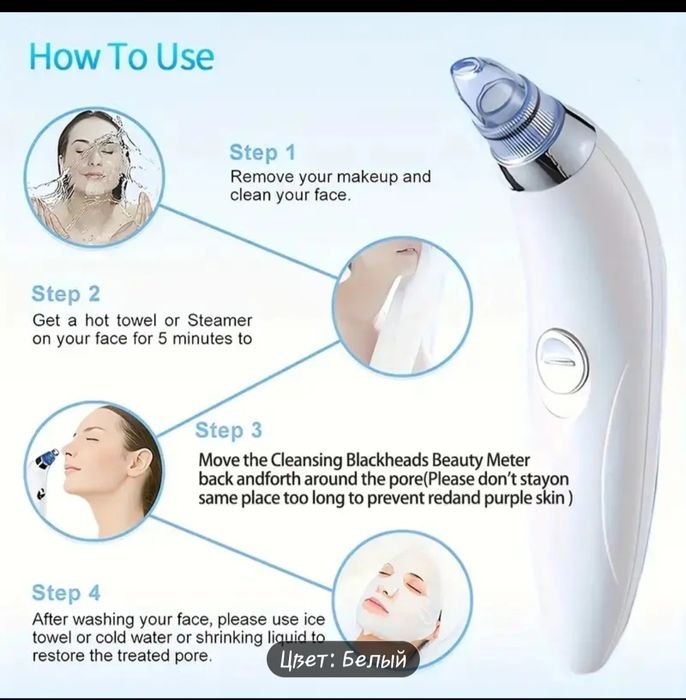 How To Use

Step 1
Remove your makeup and clean your face.

Step 2
Get a hot towel or Steamer on your face for 5 minutes to

Step 3
Move the Cleansing Blackheads Beauty Meter back andforth around the pore(Please don't stayon same place too long to prevent redand purple skin )

Step 4
After washing your face, please use ice towel or cold water or shrinking liquid to restore the treated pore.

Цвет: Белый