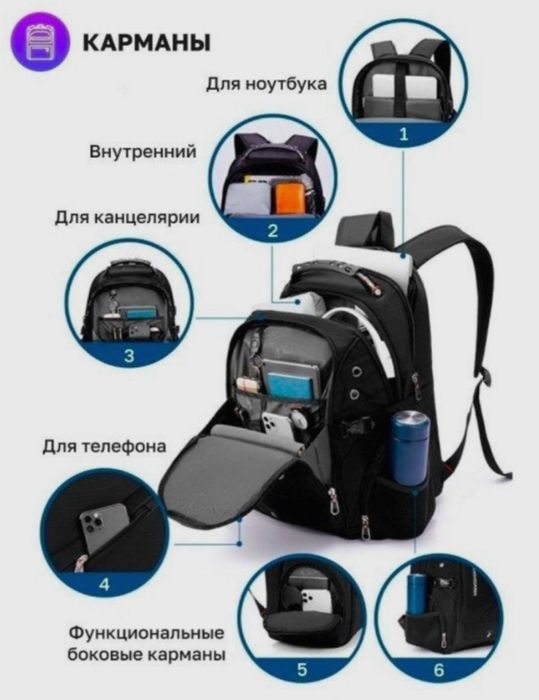 КАРМАНЫ

Для ноутбука

1

Внутренний

2

Для канцелярии

3

Для телефона

4

Функциональные боковые карманы

5

6