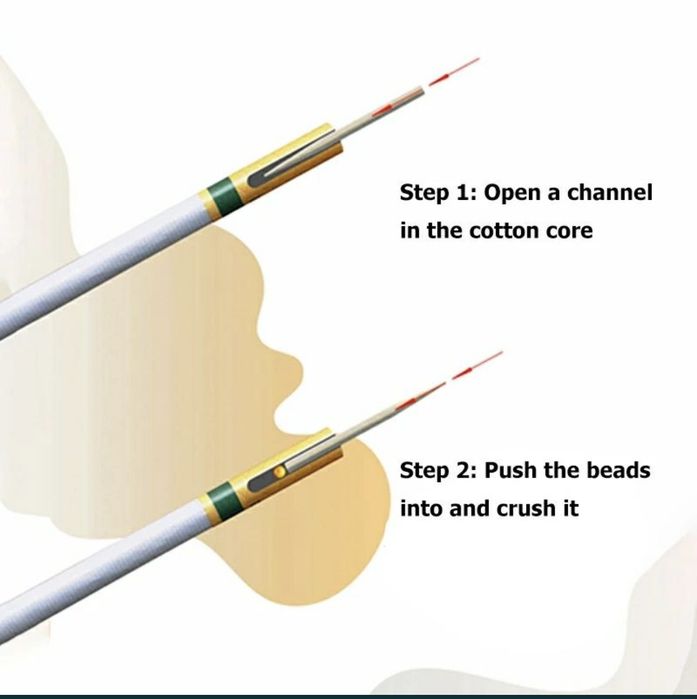 Step 1: Open a channel in the cotton core

Step 2: Push the beads into and crush it