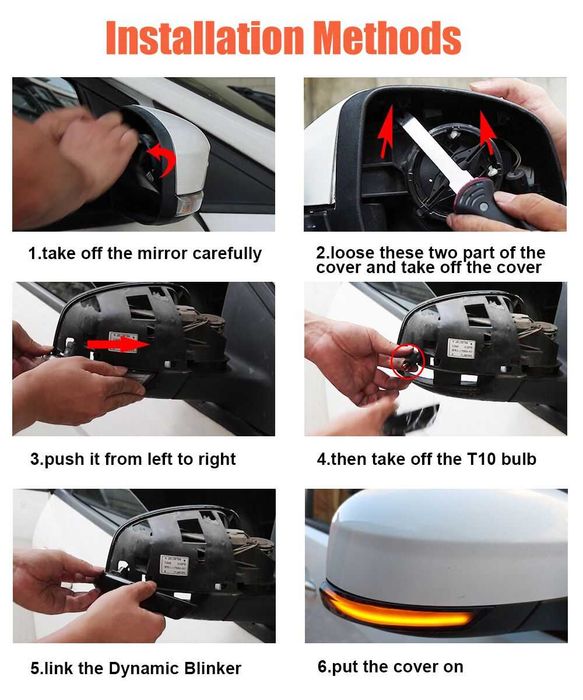 Installation Methods

1.take off the mirror carefully

2.loose these two part of the cover and take off the cover

3.push it from left to right

4.then take off the T10 bulb

5.link the Dynamic Blinker

6.put the cover on