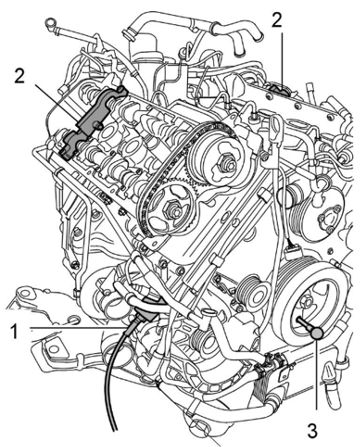 2
2
1
3