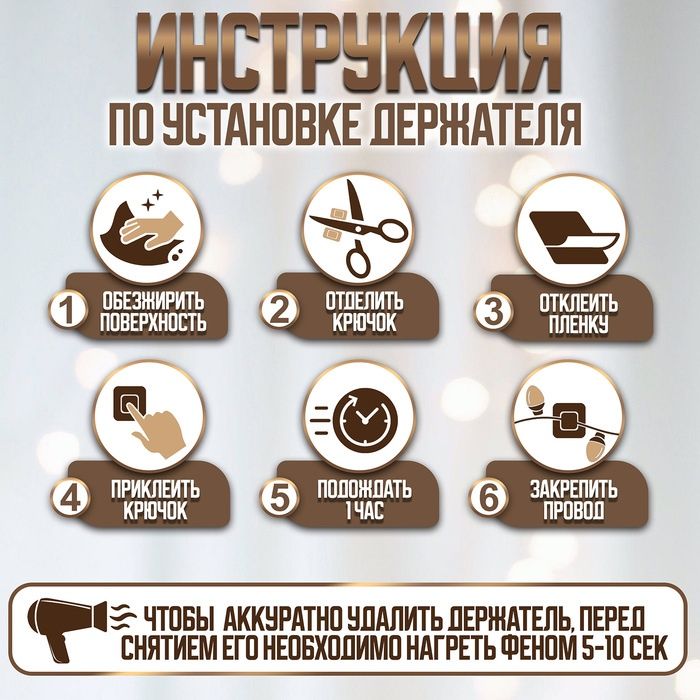 ИНСТРУКЦИЯ
ПО УСТАНОВКЕ ДЕРЖАТЕЛЯ

1 ОБЕЗЖИРИТЬ ПОВЕРХНОСТЬ

2 ОТДЕЛИТЬ КРЮЧОК

3 ОТКЛЕИТЬ ПЛЕНКУ

4 ПРИКЛЕИТЬ КРЮЧОК

5 ПОДОЖДАТЬ 1 ЧАС

6 ЗАКРЕПИТЬ ПРОВОД

ЧТОБЫ АККУРАТНО УДАЛИТЬ ДЕРЖАТЕЛЬ, ПЕРЕД СНЯТИЕМ ЕГО НЕОБХОДИМО НАГРЕТЬ ФЕНОМ 5-10 СЕК