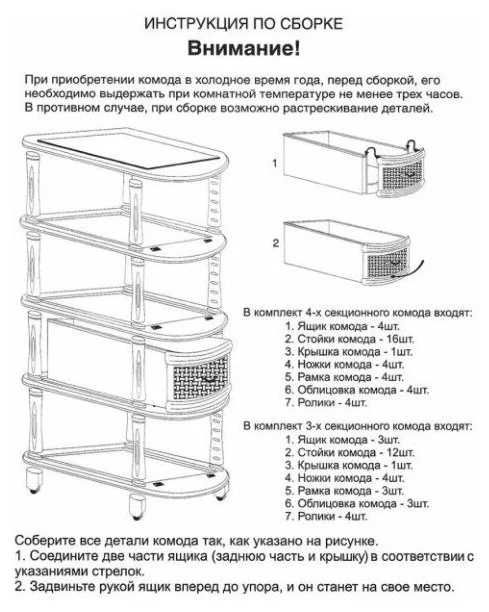 ИНСТРУКЦИЯ ПО СБОРКЕ

Внимание!

При приобретении комода в холодное время года, перед сборкой, его необходимо выдержать при комнатной температуре не менее трех часов. В противном случае, при сборке возможно растрескивание деталей.

1

2

В комплект 4-х секционного комода входят:
1. Ящик комода - 4шт.
2. Стойки комода - 16шт.
3. Крышка комода - 1шт.
4. Ножки комода - 4шт.
5. Рамка комода - 4шт.
6. Облицовка комода - 4шт.
7. Ролики - 4шт.

В комплект 3-х секционного комода входят:
1. Ящик комода - 3шт.
2. Стойки комода - 12шт.
3. Крышка комода - 1шт.
4. Ножки комода - 4шт.
5. Рамка комода - 3шт.
6. Облицовка комода - 3шт.
7. Ролики - 4шт.

Соберите все детали комода так, как указано на рисунке.
1. Соедините две части ящика (заднюю часть и крышку) в соответствии с указаниями стрелок.
2. Задвиньте рукой ящик вперед до упора, и он станет на свое место.