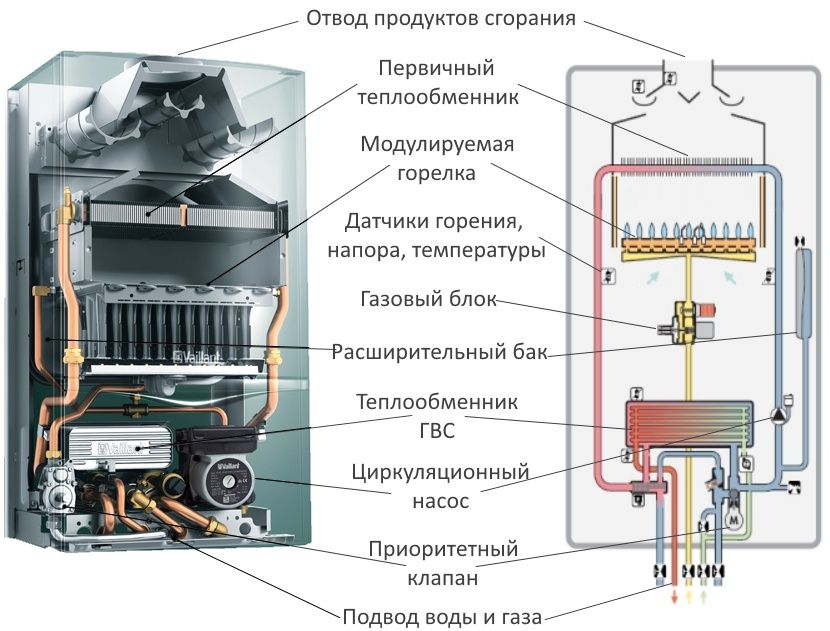 Отвод продуктов сгорания

Первичный теплообменник

Модулируемая горелка

Датчики горения, напора, температуры

Газовый блок

Расширительный бак

Теплообменник ГВС

Циркуляционный насос

Приоритетный клапан

Подвод воды и газа

Vaillant

Vaillant

Vaillant

M