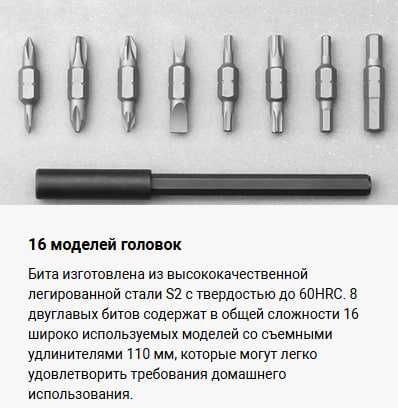 16 моделей головок

Бита изготовлена из высококачественной легированной стали S2 с твердостью до 60HRC. 8 двуглавых битов содержат в общей сложности 16 широко используемых моделей со съемными удлинителями 110 мм, которые могут легко удовлетворить требования домашнего использования.