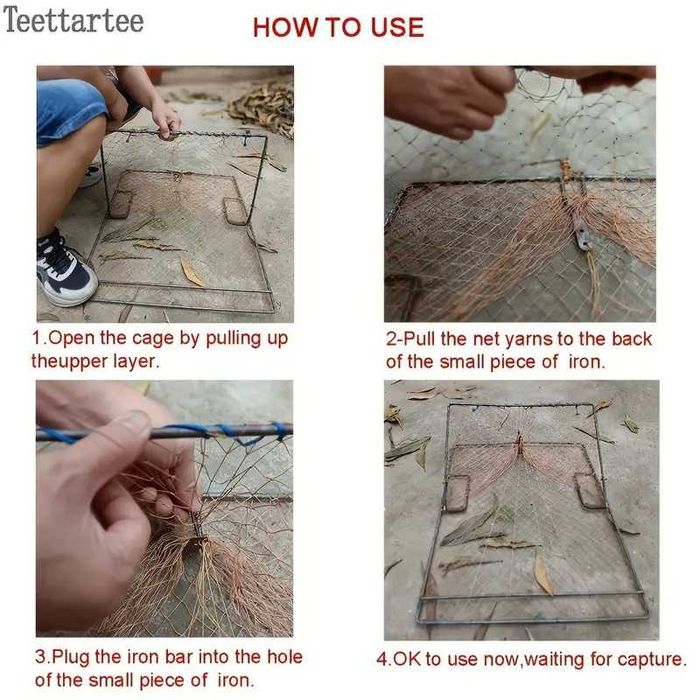 Teettartee

HOW TO USE

1.Open the cage by pulling up theupper layer.

2-Pull the net yarns to the back of the small piece of iron.

3.Plug the iron bar into the hole of the small piece of iron.

4.OK to use now,waiting for capture.