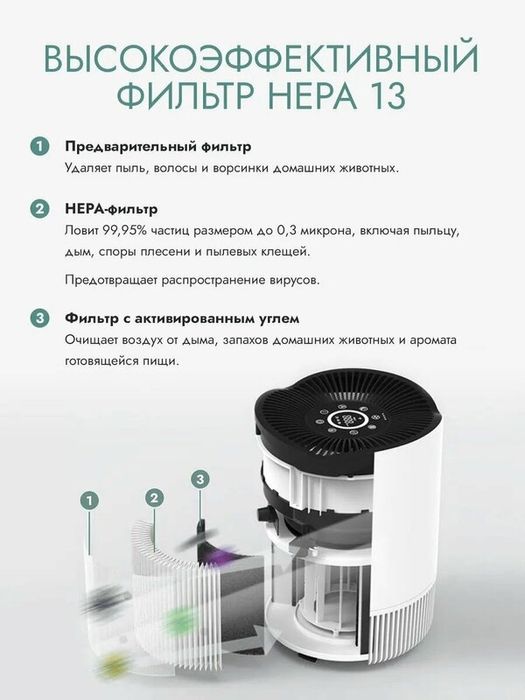 ВЫСОКОЭФФЕКТИВНЫЙ ФИЛЬТР HEPA 13

1 Предварительный фильтр
Удаляет пыль, волосы и ворсинки домашних животных.

2 HEPA-фильтр
Ловит 99,95% частиц размером до 0,3 микрона, включая пыльцу, дым, споры плесени и пылевых клещей.

Предотвращает распространение вирусов.

3 Фильтр с активированным углем
Очищает воздух от дыма, запахов домашних животных и аромата готовящейся пищи.

1

2

3