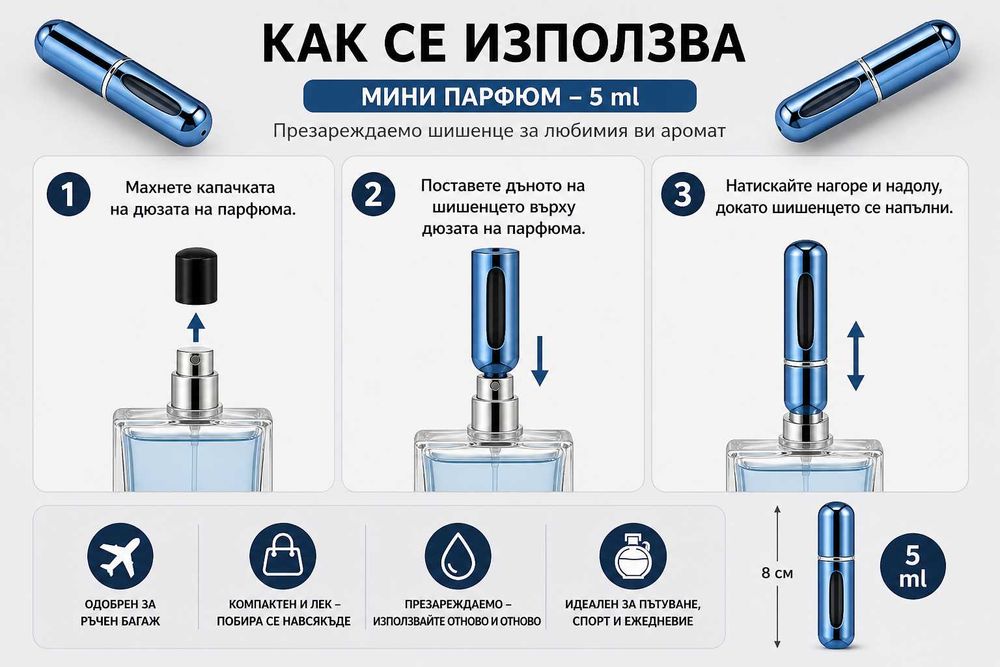 КАК СЕ ИЗПОЛЗВА

МИНИ ПАРФЮМ – 5 ml

Презареждаемо шишенце за любимия ви аромат

1 Махнете капачката на дюзата на парфюма.

2 Поставете дъното на шишенцето върху дюзата на парфюма.

3 Натискайте нагоре и надолу, докато шишенцето се напълни.

ОДОБРЕН ЗА РЪЧЕН БАГАЖ

КОМПАКТЕН И ЛЕК – ПОБИРА СЕ НАВСЯКЪДЕ

ПРЕЗАРЕЖДАЕМО – ИЗПОЛЗВАЙТЕ ОТНОВО И ОТНОВО

ИДЕАЛЕН ЗА ПЪТУВАНЕ, СПОРТ И ЕЖЕДНЕВИЕ

8 см

5 ml