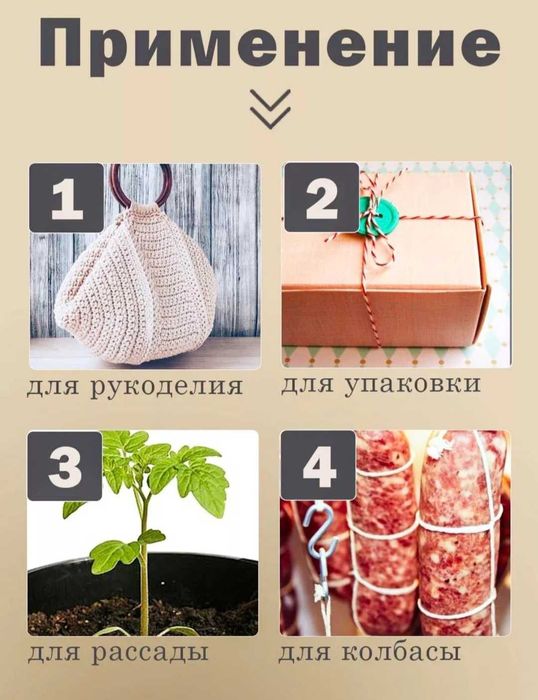 Применение

1

для рукоделия

2

для упаковки

3

для рассады

4

для колбасы