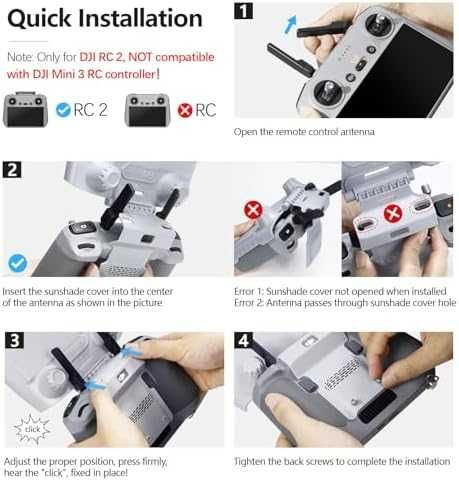 Quick Installation

Note: Only for DJI RC 2, NOT compatible with DJI Mini 3 RC controller!

RC 2

RC

1

Open the remote control antenna

2

Insert the sunshade cover into the center of the antenna as shown in the picture

Error 1: Sunshade cover not opened when installed
Error 2: Antenna passes through sunshade cover hole

3

click

Adjust the proper position, press firmly, hear the "click", fixed in place!

4

Tighten the back screws to complete the installation