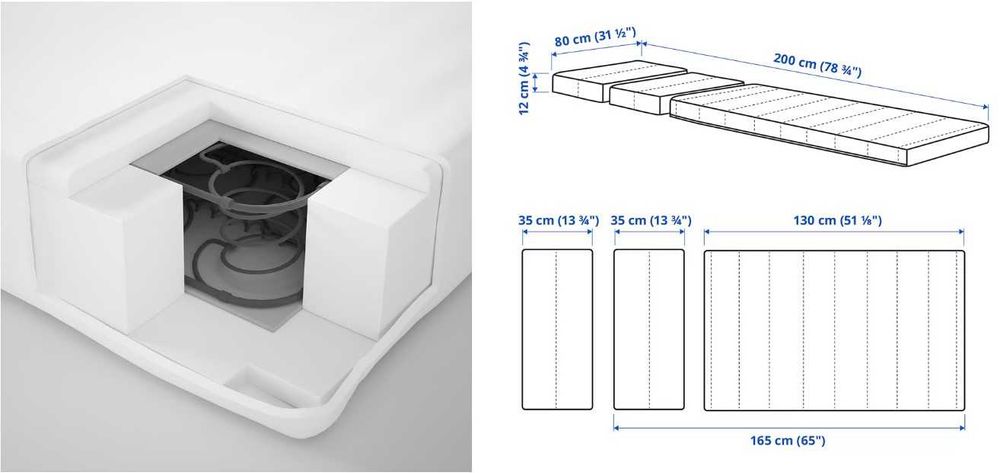 80 cm (31 ½")
200 cm (78 ¾")
12 cm (4 ¾")
35 cm (13 ¾")
35 cm (13 ¾")
130 cm (51 ⅛")
165 cm (65")