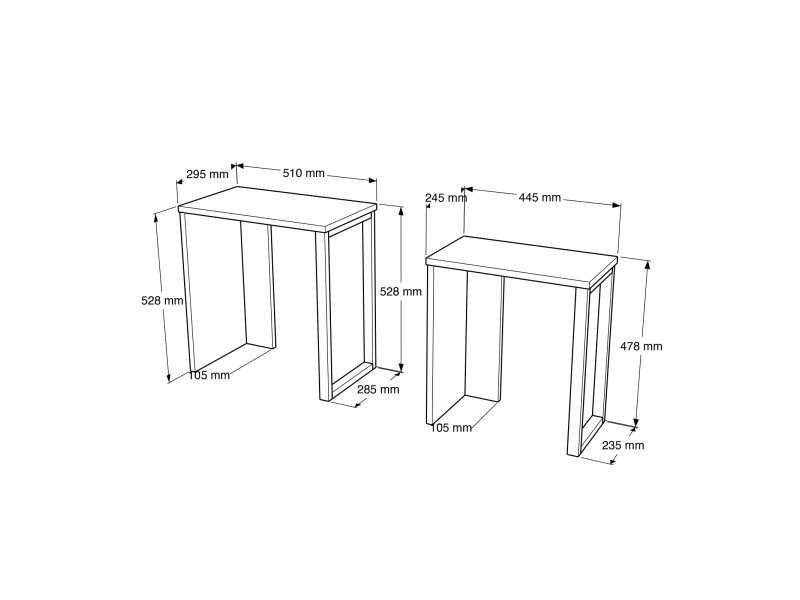 295 mm
510 mm
528 mm
528 mm
105 mm
285 mm
245 mm
445 mm
478 mm
105 mm
235 mm