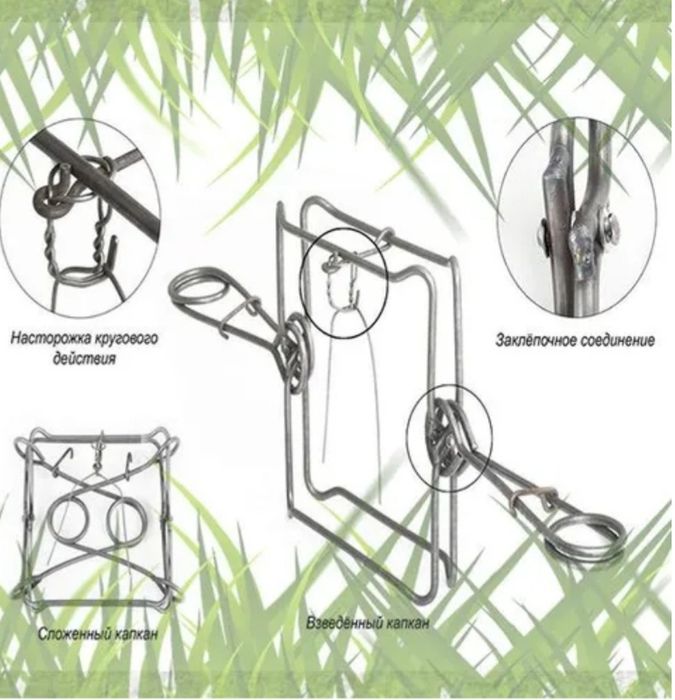 Насторожка кругового действия

Заклёпочное соединение

Сложенный капкан

Взведённый капкан