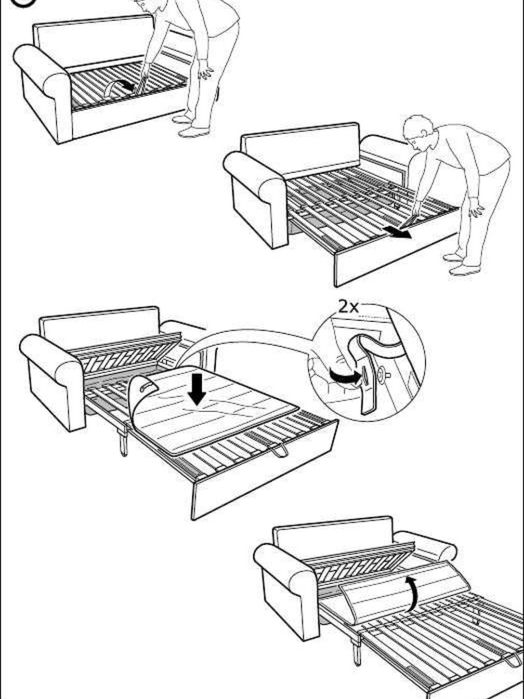 2x