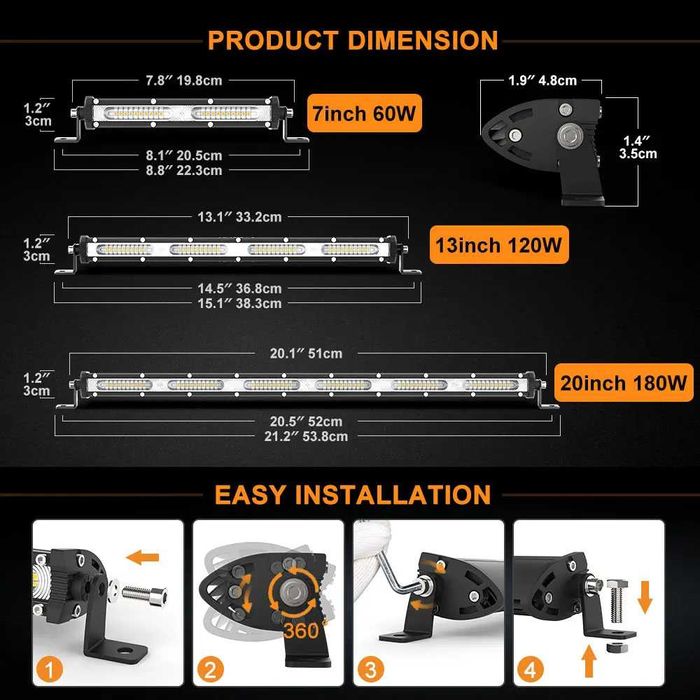 PRODUCT DIMENSION

7.8″ 19.8cm
1.2″ 3cm
7inch 60W
8.1″ 20.5cm
8.8″ 22.3cm

1.9″ 4.8cm
1.4″ 3.5cm

13.1″ 33.2cm
1.2″ 3cm
13inch 120W
14.5″ 36.8cm
15.1″ 38.3cm

20.1″ 51cm
1.2″ 3cm
20inch 180W
20.5″ 52cm
21.2″ 53.8cm

EASY INSTALLATION

1
360°
2
3
4